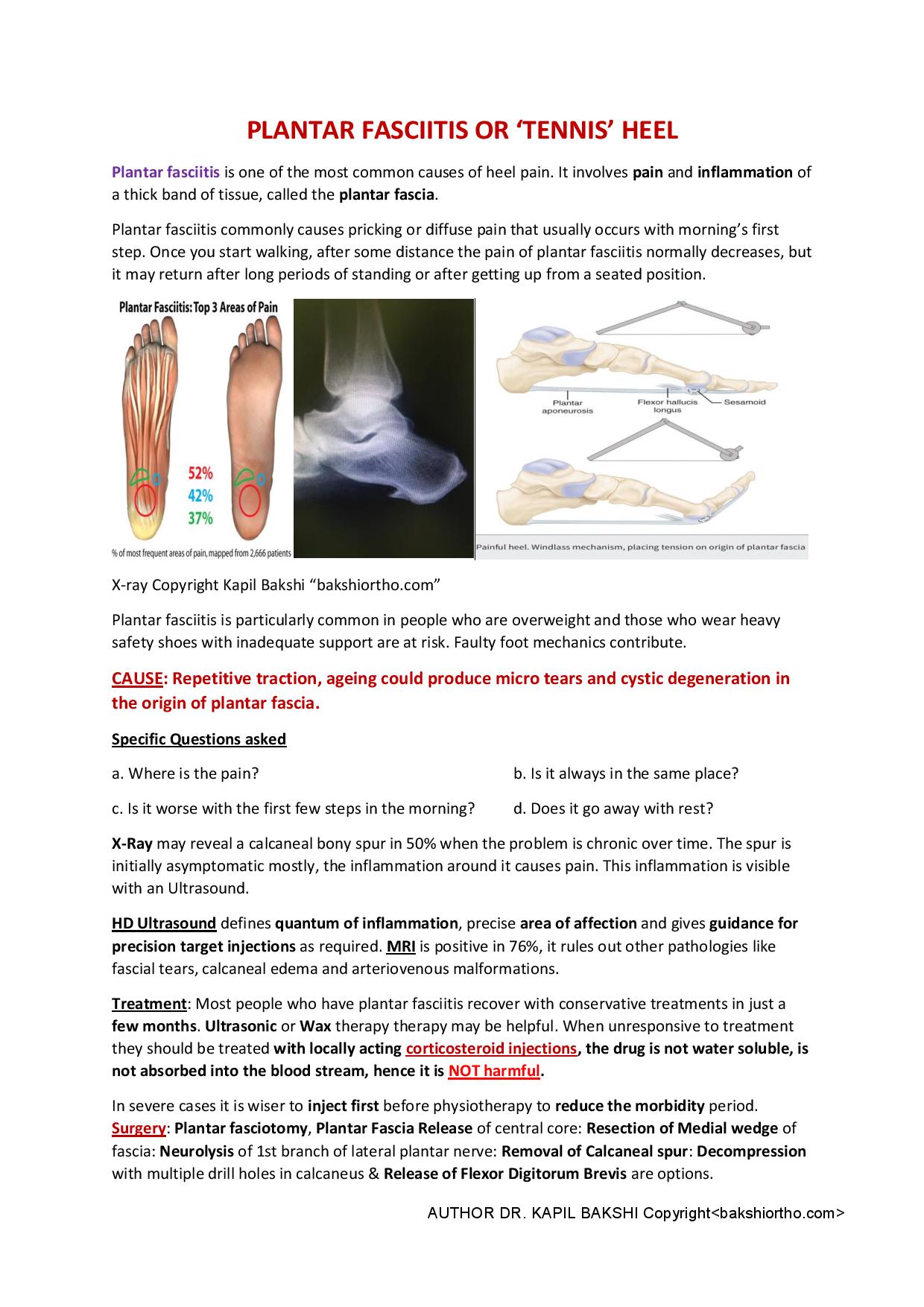 PLANTAR FASCIITIS OR 'TENNIS' HEEL

Plantar fasciitis is one of the most common causes of heel pain. It involves pain and inflammation of a thick band of tissue, called the plantar fascia.

Plantar fasciitis commonly causes pricking or diffuse pain that usually occurs with morning's first step. Once you start walking, after some distance the pain of plantar fasciitis normally decreases, but it may return after long periods of standing or after getting up from a seated position.

Plantar Fasciitis: Top 3 Areas of Pain

52%
42%
37%

% of most frequent areas of pain, mapped from 2,666 patients

Plantar aponeurosis

Flexor hallucis longus

Sesamoid

Painful heel. Windlass mechanism, placing tension on origin of plantar fascia

X-ray Copyright Kapil Bakshi "bakshiortho.com"

Plantar fasciitis is particularly common in people who are overweight and those who wear heavy safety shoes with inadequate support are at risk. Faulty foot mechanics contribute.

CAUSE: Repetitive traction, ageing could produce micro tears and cystic degeneration in the origin of plantar fascia.

Specific Questions asked

a. Where is the pain?

b. Is it always in the same place?

c. Is it worse with the first few steps in the morning?

d. Does it go away with rest?

X-Ray may reveal a calcaneal bony spur in 50% when the problem is chronic over time. The spur is initially asymptomatic mostly, the inflammation around it causes pain. This inflammation is visible with an Ultrasound.

HD Ultrasound defines quantum of inflammation, precise area of affection and gives guidance for precision target injections as required. MRI is positive in 76%, it rules out other pathologies like fascial tears, calcaneal edema and arteriovenous malformations.

Treatment: Most people who have plantar fasciitis recover with conservative treatments in just a few months. Ultrasonic or Wax therapy therapy may be helpful. When unresponsive to treatment they should be treated with locally acting corticosteroid injections, the drug is not water soluble, is not absorbed into the blood stream, hence it is NOT harmful.

In severe cases it is wiser to inject first before physiotherapy to reduce the morbidity period. Surgery: Plantar fasciotomy, Plantar Fascia Release of central core: Resection of Medial wedge of fascia: Neurolysis of 1st branch of lateral plantar nerve: Removal of Calcaneal spur: Decompression with multiple drill holes in calcaneus & Release of Flexor Digitorum Brevis are options.

AUTHOR DR. KAPIL BAKSHI Copyright<bakshiortho.com>